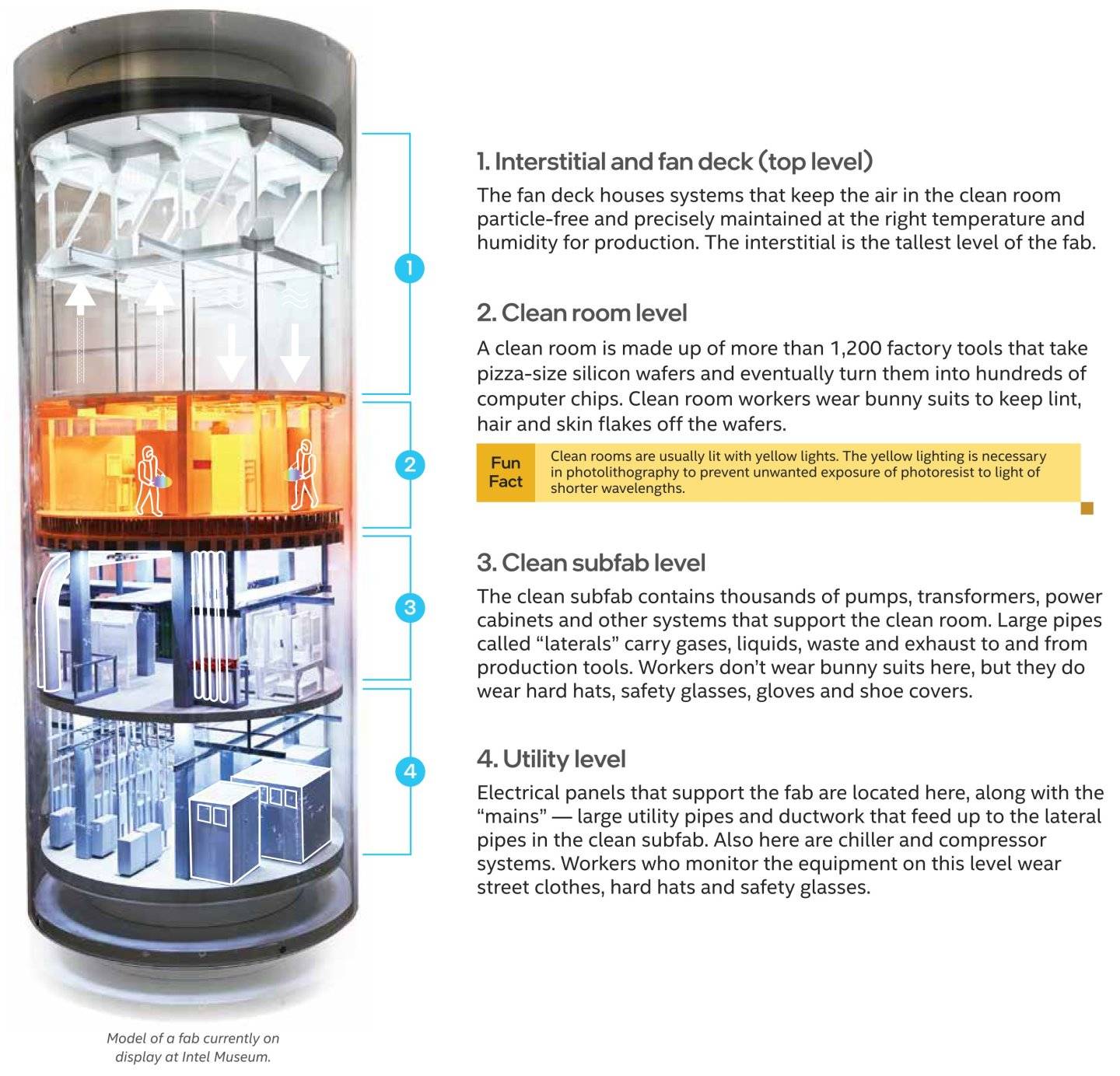 1
2
3
4

Model of a fab currently on display at Intel Museum.

1. Interstitial and fan deck (top level)

The fan deck houses systems that keep the air in the clean room particle-free and precisely maintained at the right temperature and humidity for production. The interstitial is the tallest level of the fab.

2. Clean room level

A clean room is made up of more than 1,200 factory tools that take pizza-size silicon wafers and eventually turn them into hundreds of computer chips. Clean room workers wear bunny suits to keep lint, hair and skin flakes off the wafers.

Fun Fact

Clean rooms are usually lit with yellow lights. The yellow lighting is necessary in photolithography to prevent unwanted exposure of photoresist to light of shorter wavelengths.

3. Clean subfab level

The clean subfab contains thousands of pumps, transformers, power cabinets and other systems that support the clean room. Large pipes called “laterals” carry gases, liquids, waste and exhaust to and from production tools. Workers don’t wear bunny suits here, but they do wear hard hats, safety glasses, gloves and shoe covers.

4. Utility level

Electrical panels that support the fab are located here, along with the “mains” — large utility pipes and ductwork that feed up to the lateral pipes in the clean subfab. Also here are chiller and compressor systems. Workers who monitor the equipment on this level wear street clothes, hard hats and safety glasses.