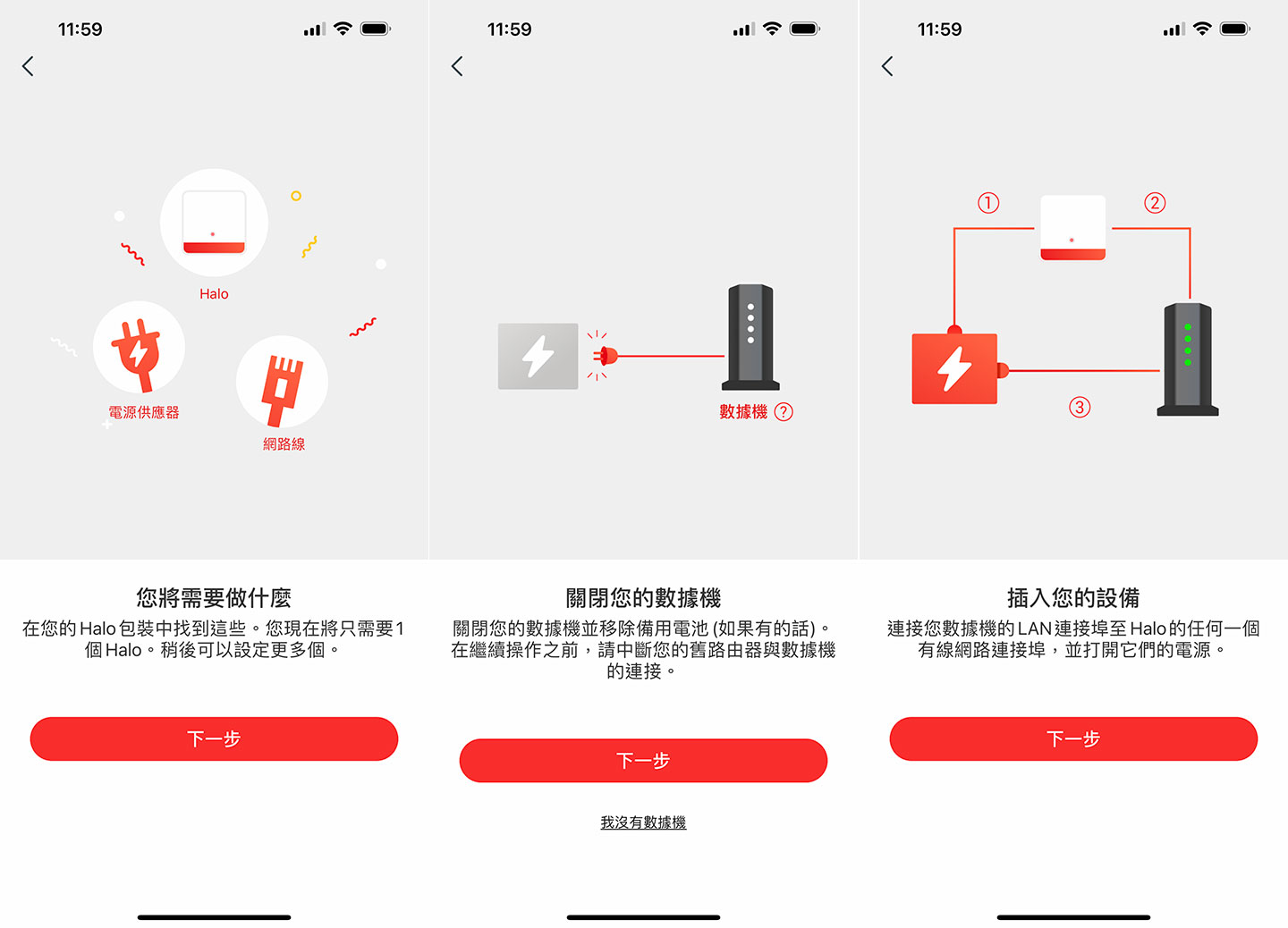 11:59

Halo

電源供應器

網路線

您將需要做什麼

在您的 Halo 包裝中找到這些。您現在將只需要 1 個 Halo。稍後可以設定更多個。

下一步

11:59

數據機 ?

關閉您的數據機

關閉您的數據機並移除備用電池 (如果有的話)。在繼續操作之前，請中斷您的舊路由器與數據機的連接。

下一步

我沒有數據機

11:59

①

②

③

插入您的設備

連接您數據機的 LAN 連接埠至 Halo 的任何一個有線網路連接埠，並打開它們的電源。

下一步