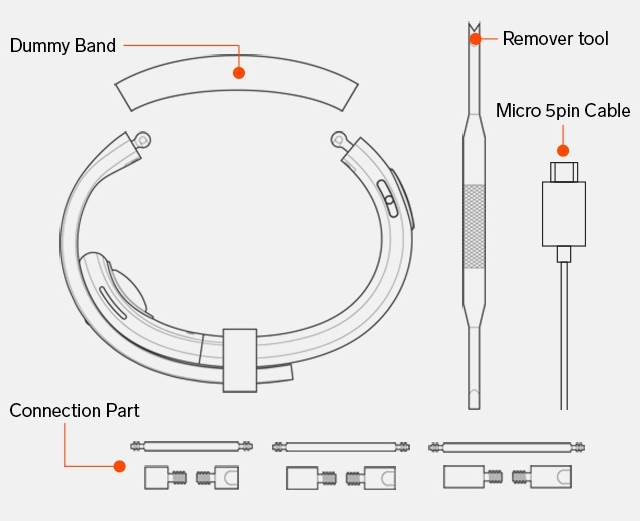 Dummy Band

Remover tool

Micro 5pin Cable

Connection Part